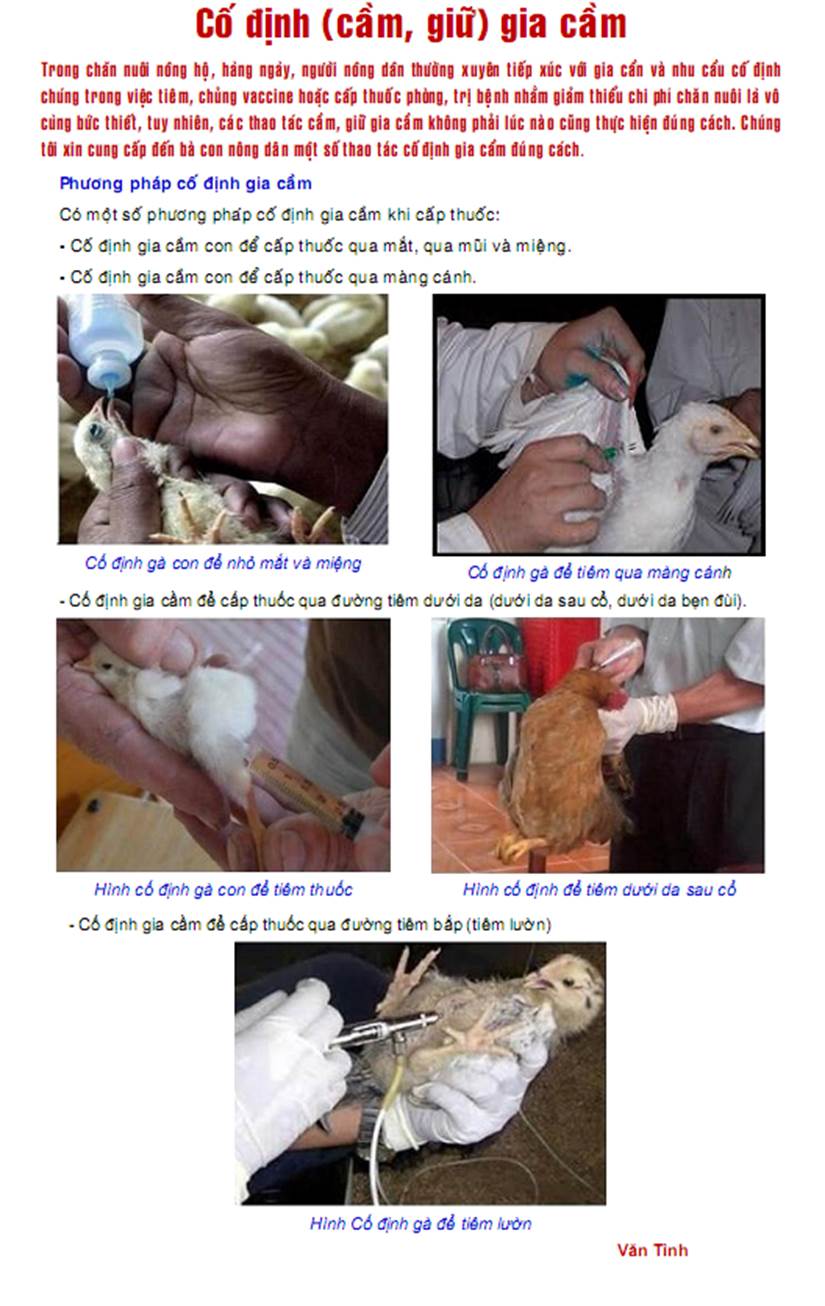 Cố định (cầm, giữ) gia cầm

Trong chăn nuôi nông hộ, hàng ngày, người nông dân thường xuyên tiếp xúc với gia cầm và nhu cầu cố định chúng trong việc tiêm, chủng vaccine hoặc cấp thuốc phòng, trị bệnh nhằm giảm thiểu chi phí chăn nuôi là vô cùng bức thiết, tuy nhiên, các thao tác cầm, giữ gia cầm không phải lúc nào cũng thực hiện đúng cách. Chúng tôi xin cung cấp đến bà con nông dân một số thao tác cố định gia cầm đúng cách.

Phương pháp cố định gia cầm

Có một số phương pháp cố định gia cầm khi cấp thuốc:

- Cố định gia cầm con để cấp thuốc qua mắt, qua mũi và miệng.

- Cố định gia cầm con để cấp thuốc qua màng cánh.

Cố định gà con để nhỏ mắt và miệng

Cố định gà để tiêm qua màng cánh

- Cố định gia cầm để cấp thuốc qua đường tiêm dưới da (dưới da sau cổ, dưới da bẹn đùi).

Hình cố định gà con để tiêm thuốc

Hình cố định để tiêm dưới da sau cổ

- Cố định gia cầm để cấp thuốc qua đường tiêm bắp (tiêm lườn)

Hình Cố định gà để tiêm lườn

Văn Tình